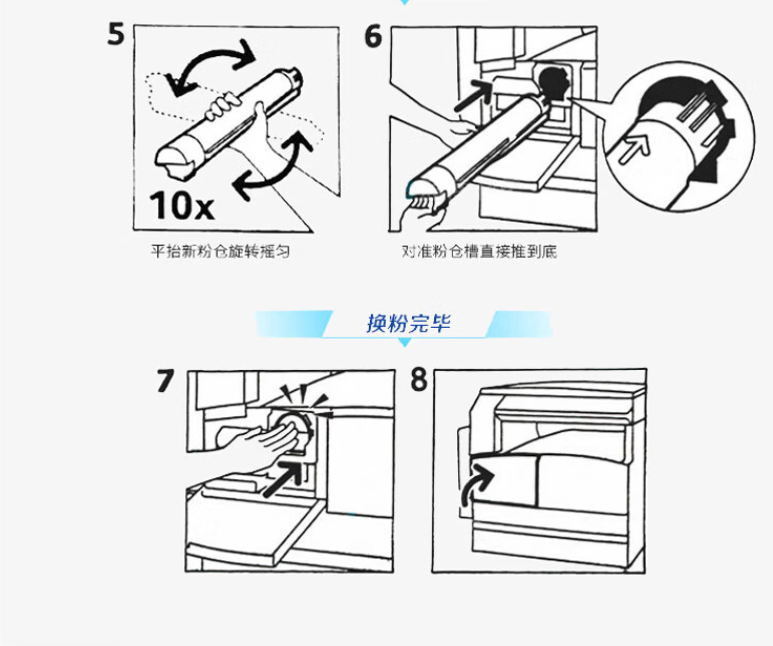 5

10x

平抬新粉仓旋转摇匀

6

对准粉仓槽直接推到底

换粉完毕

7

8